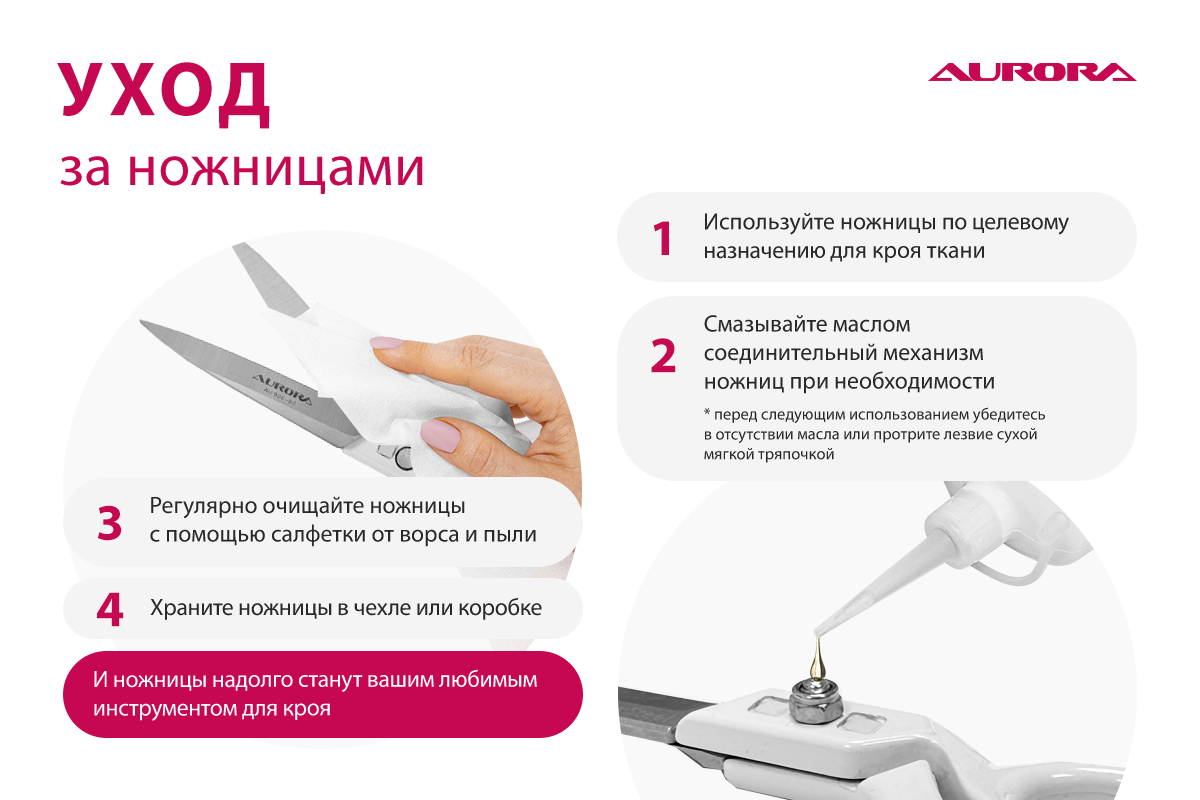 УХОД
за ножницами

AURORA

1 Используйте ножницы по целевому назначению для кроя ткани

2 Смазывайте маслом соединительный механизм ножниц при необходимости

* перед следующим использованием убедитесь в отсутствии масла или протрите лезвие сухой мягкой тряпочкой

AURORA

3 Регулярно очищайте ножницы с помощью салфетки от ворса и пыли

4 Храните ножницы в чехле или коробке

И ножницы надолго станут вашим любимым инструментом для кроя