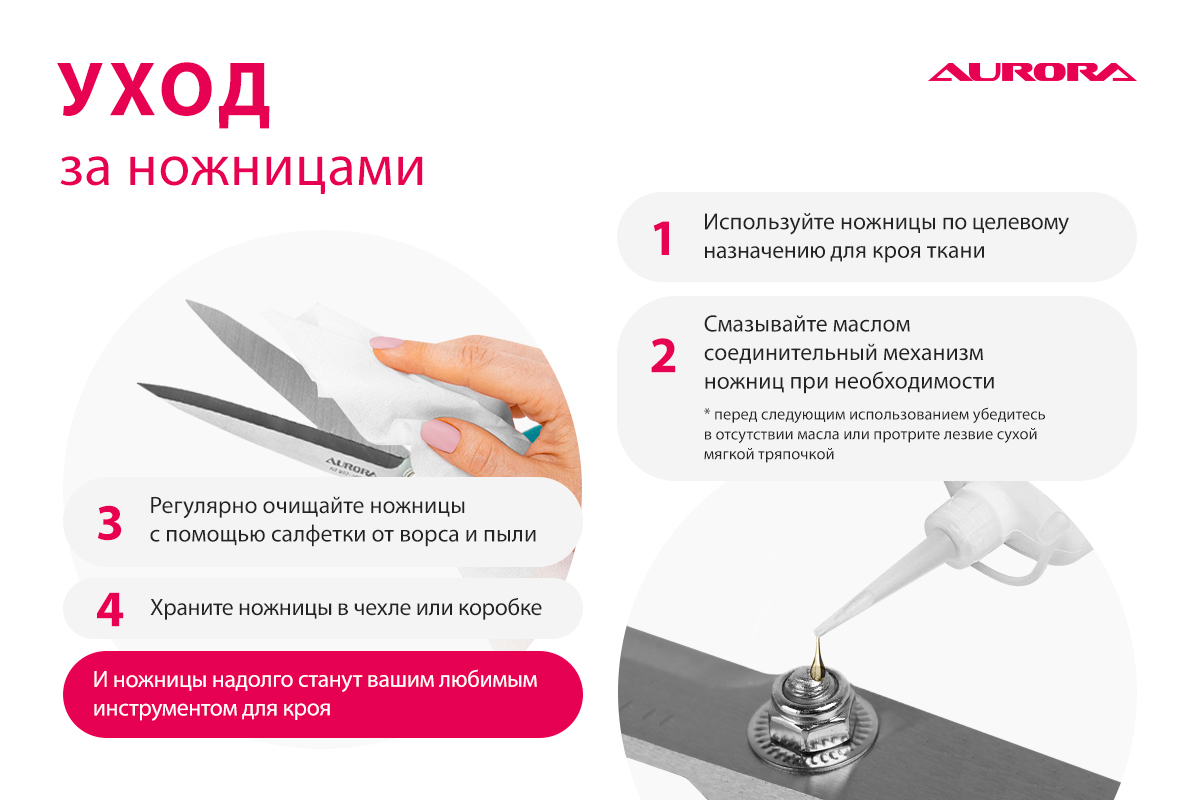 УХОД
за ножницами

AURORA

1 Используйте ножницы по целевому назначению для кроя ткани

2 Смазывайте маслом соединительный механизм ножниц при необходимости

* перед следующим использованием убедитесь в отсутствии масла или протрите лезвие сухой мягкой тряпочкой

AURORA

3 Регулярно очищайте ножницы с помощью салфетки от ворса и пыли

4 Храните ножницы в чехле или коробке

И ножницы надолго станут вашим любимым инструментом для кроя