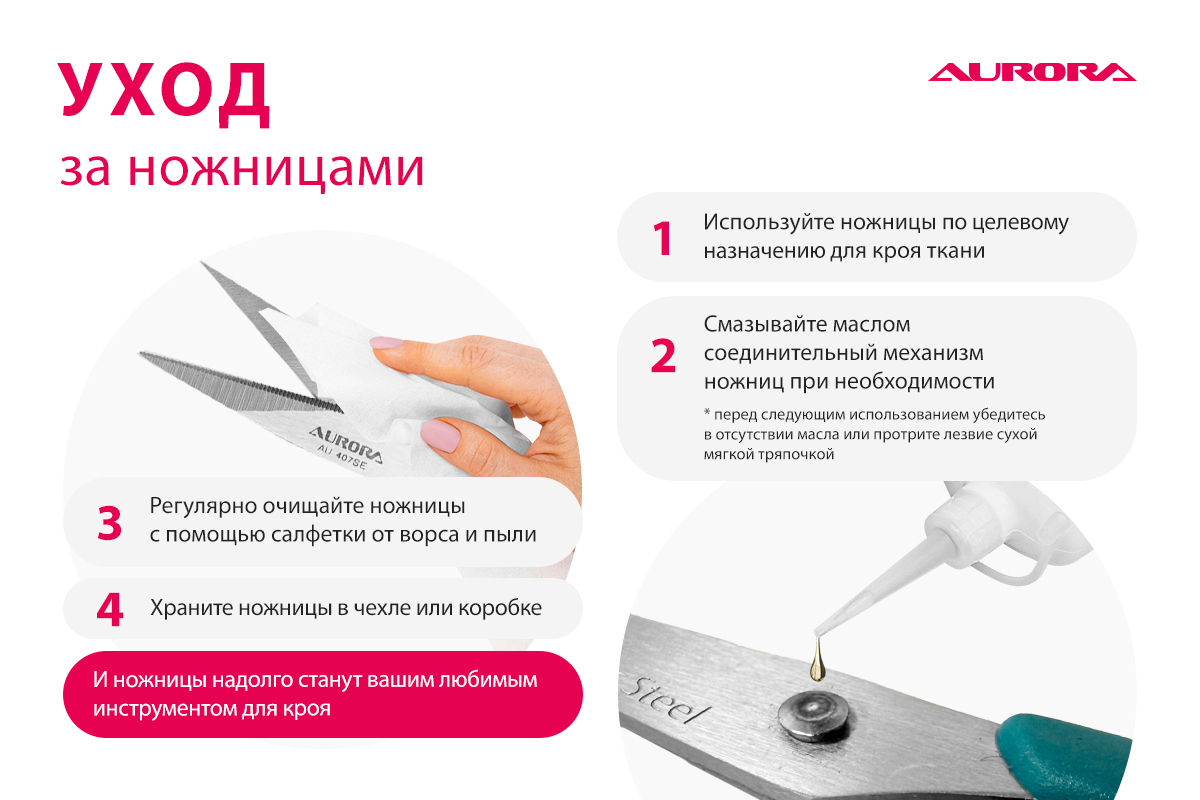 УХОД
за ножницами

AURORA

1 Используйте ножницы по целевому назначению для кроя ткани

2 Смазывайте маслом соединительный механизм ножниц при необходимости

* перед следующим использованием убедитесь в отсутствии масла или протрите лезвие сухой мягкой тряпочкой

AURORA
AU 407SE

3 Регулярно очищайте ножницы с помощью салфетки от ворса и пыли

4 Храните ножницы в чехле или коробке

И ножницы надолго станут вашим любимым инструментом для кроя

Steel